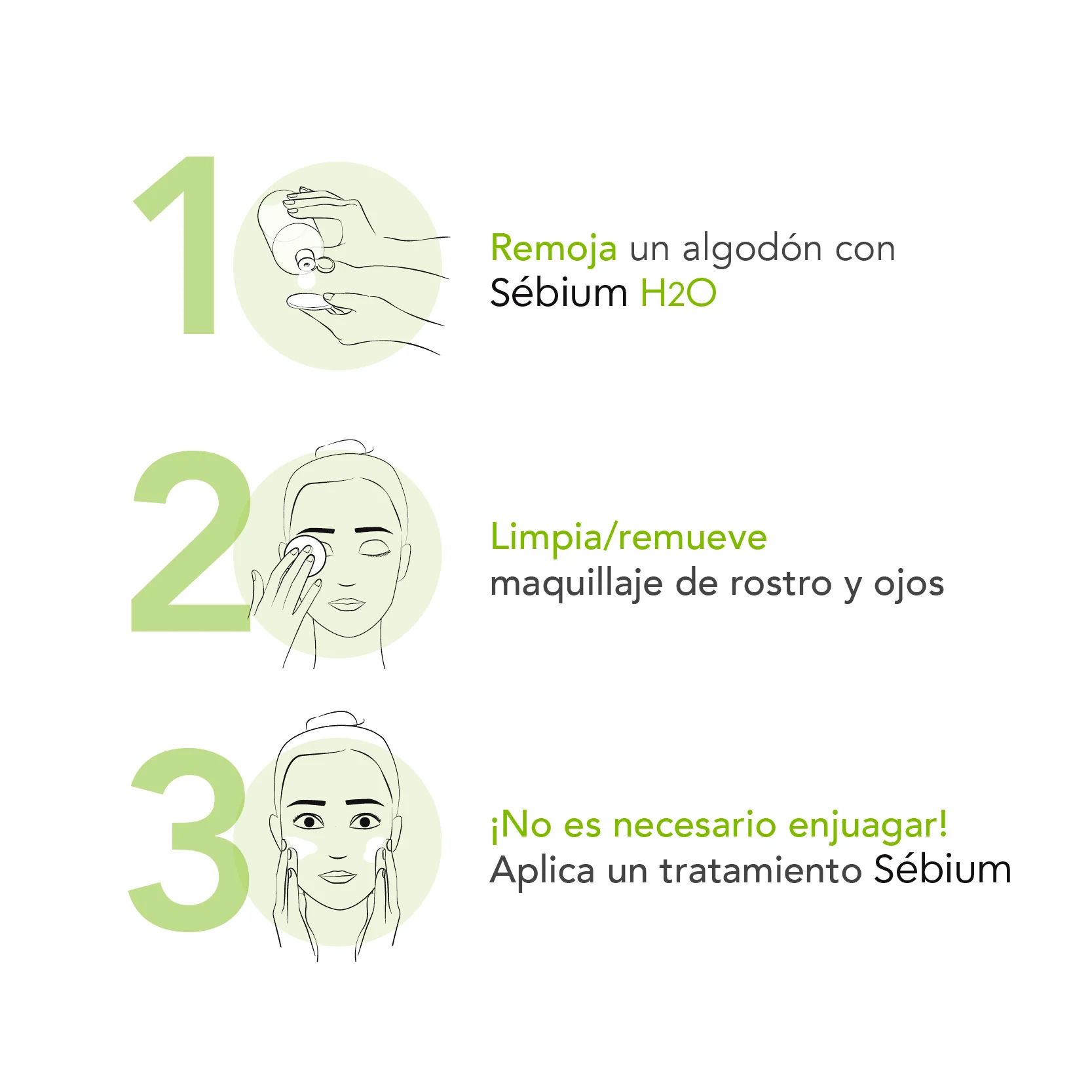 1

Remoja un algodón con Sébium H2O

2

Limpia/remueve maquillaje de rostro y ojos

3

¡No es necesario enjuagar! Aplica un tratamiento Sébium